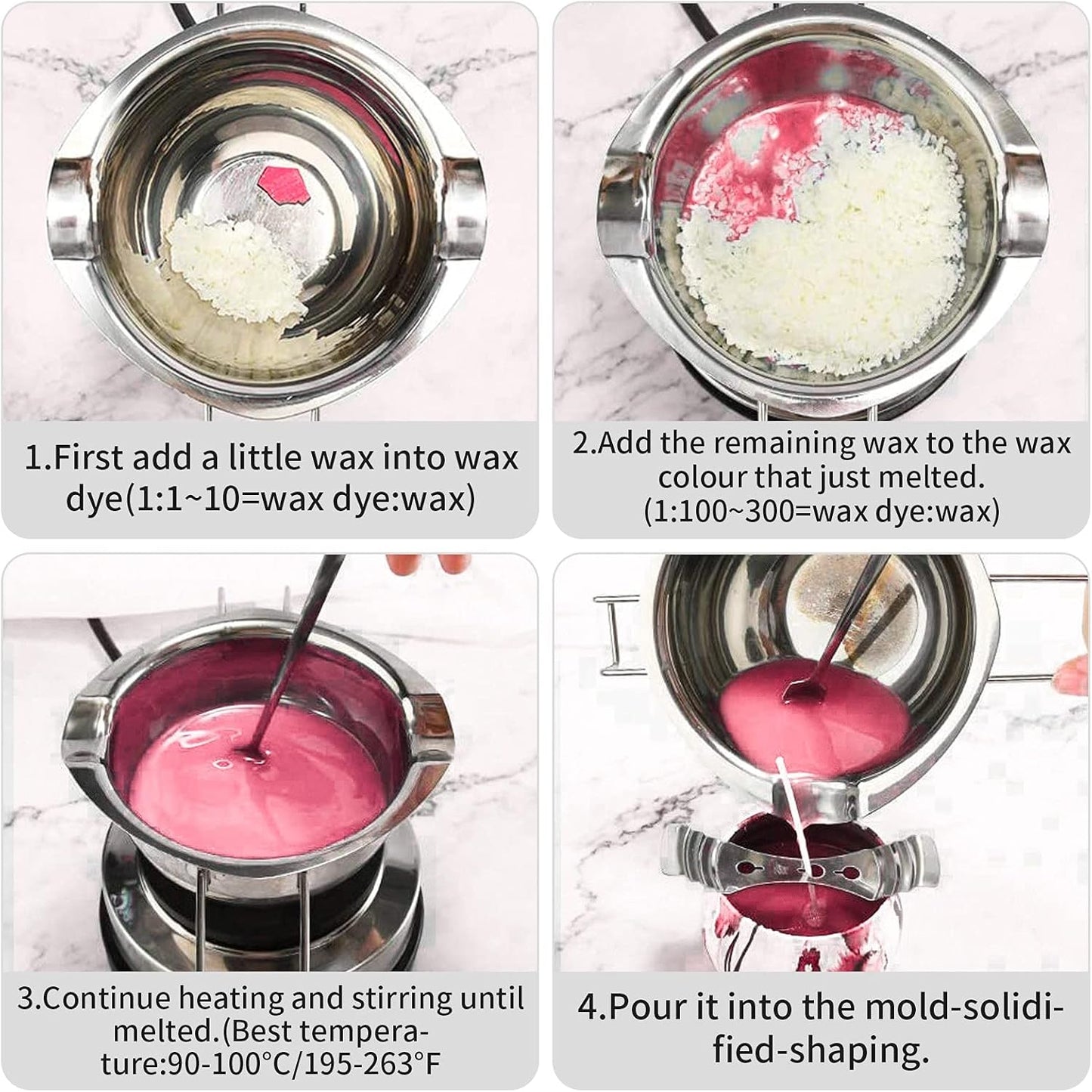 1.First add a little wax into wax dye(1:1~10=wax dye:wax)

2.Add the remaining wax to the wax colour that just melted. (1:100~300=wax dye:wax)

3.Continue heating and stirring until melted.(Best temperature:90-100°C/195-263°F

4.Pour it into the mold-solidified-shaping.