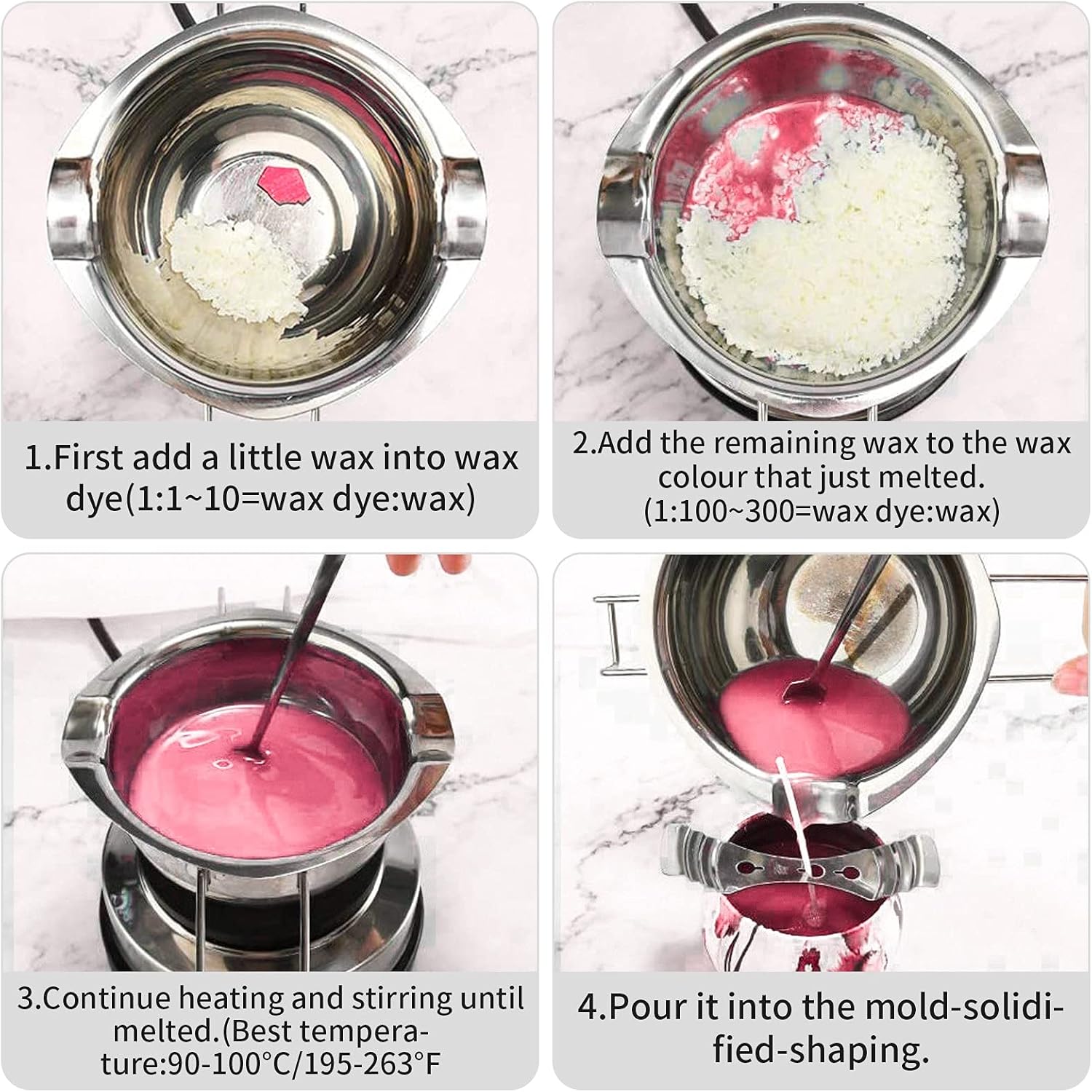 1.First add a little wax into wax dye(1:1~10=wax dye:wax)

2.Add the remaining wax to the wax colour that just melted. (1:100~300=wax dye:wax)

3.Continue heating and stirring until melted.(Best temperature:90-100°C/195-263°F

4.Pour it into the mold-solidified-shaping.